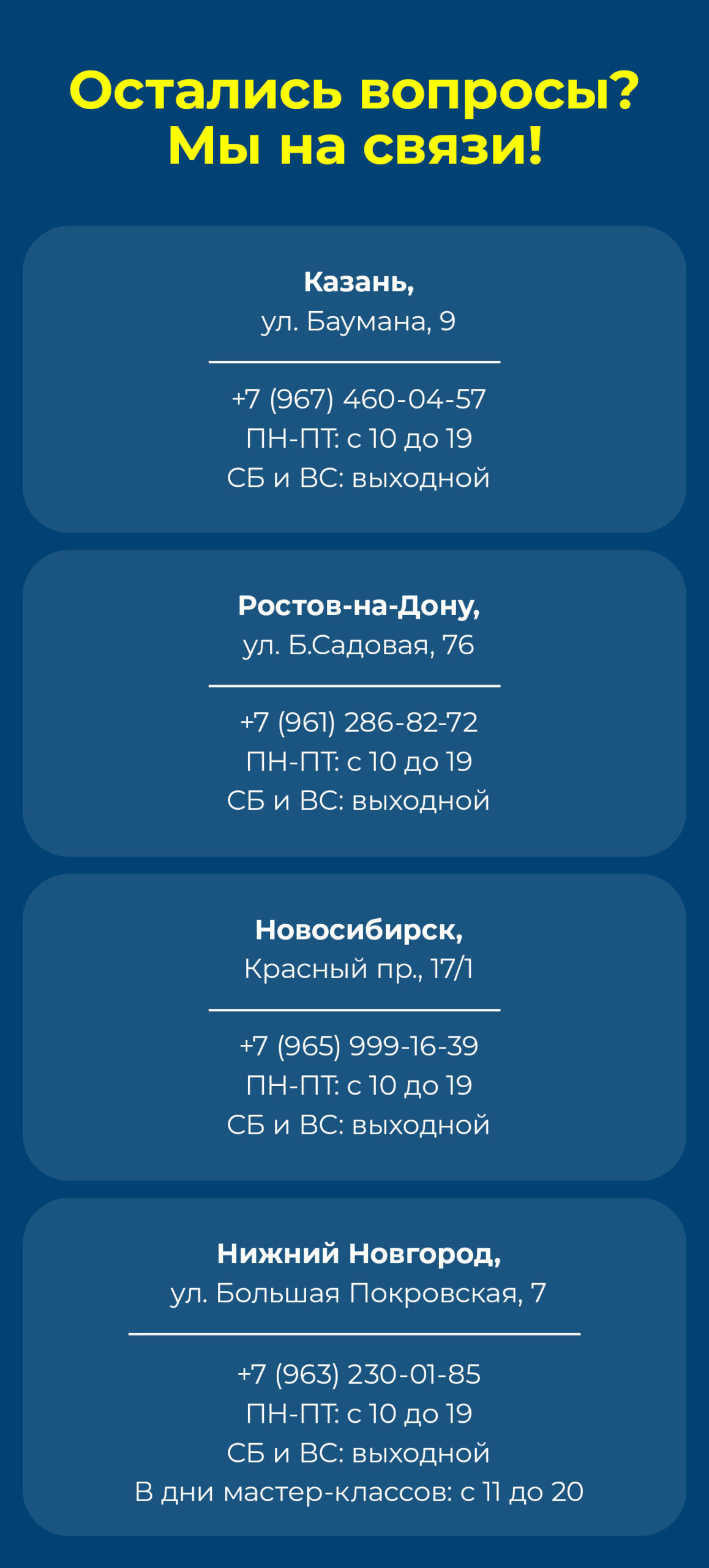 Остались вопросы?
Мы на связи!

Казань,
ул. Баумана, 9

+7 (967) 460-04-57
ПН-ПТ: с 10 до 19
СБ и ВС: выходной

Ростов-на-Дону,
ул. Б.Садовая, 76

+7 (961) 286-82-72
ПН-ПТ: с 10 до 19
СБ и ВС: выходной

Новосибирск,
Красный пр., 17/1

+7 (965) 999-16-39
ПН-ПТ: с 10 до 19
СБ и ВС: выходной

Нижний Новгород,
ул. Большая Покровская, 7

+7 (963) 230-01-85
ПН-ПТ: с 10 до 19
СБ и ВС: выходной
В дни мастер-классов: с 11 до 20